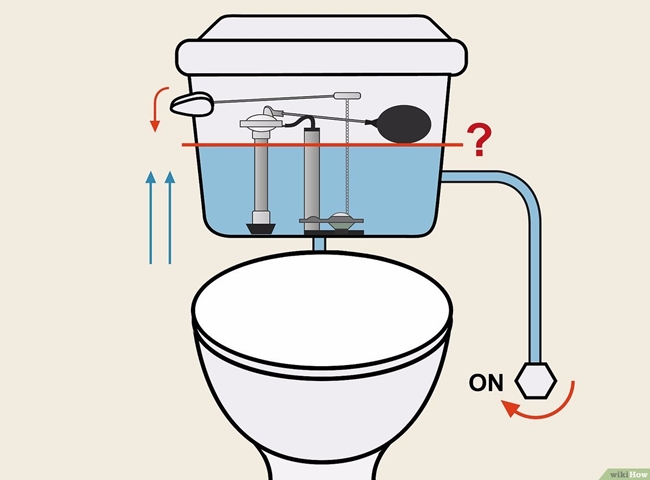 ?

ON

wikiHow